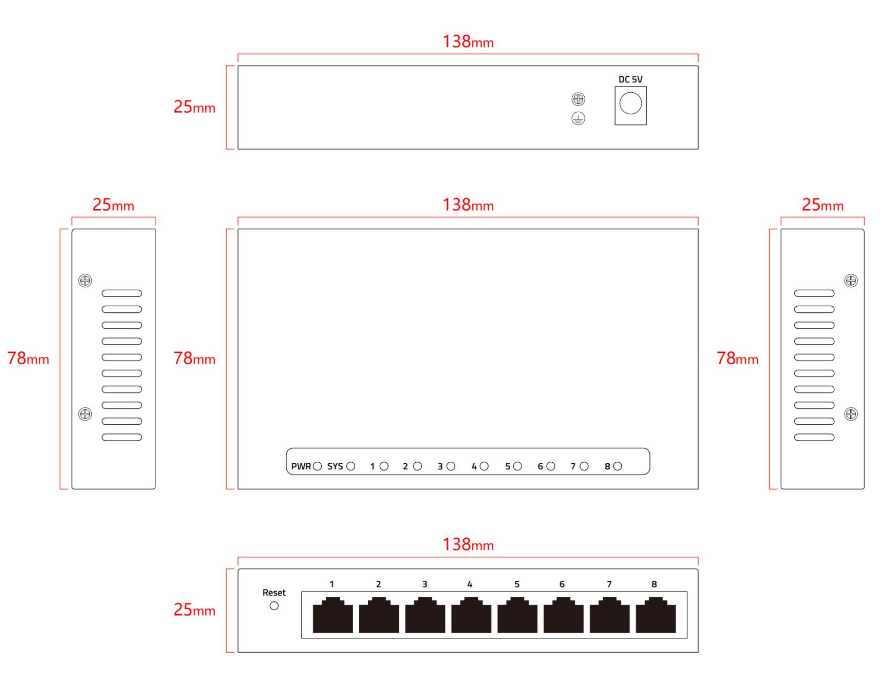 138mm

25mm

DC 5V

25mm

138mm

25mm

78mm

78mm

78mm

PWR SYS 1 2 3 4 5 6 7 8

138mm

25mm

Reset

1 2 3 4 5 6 7 8